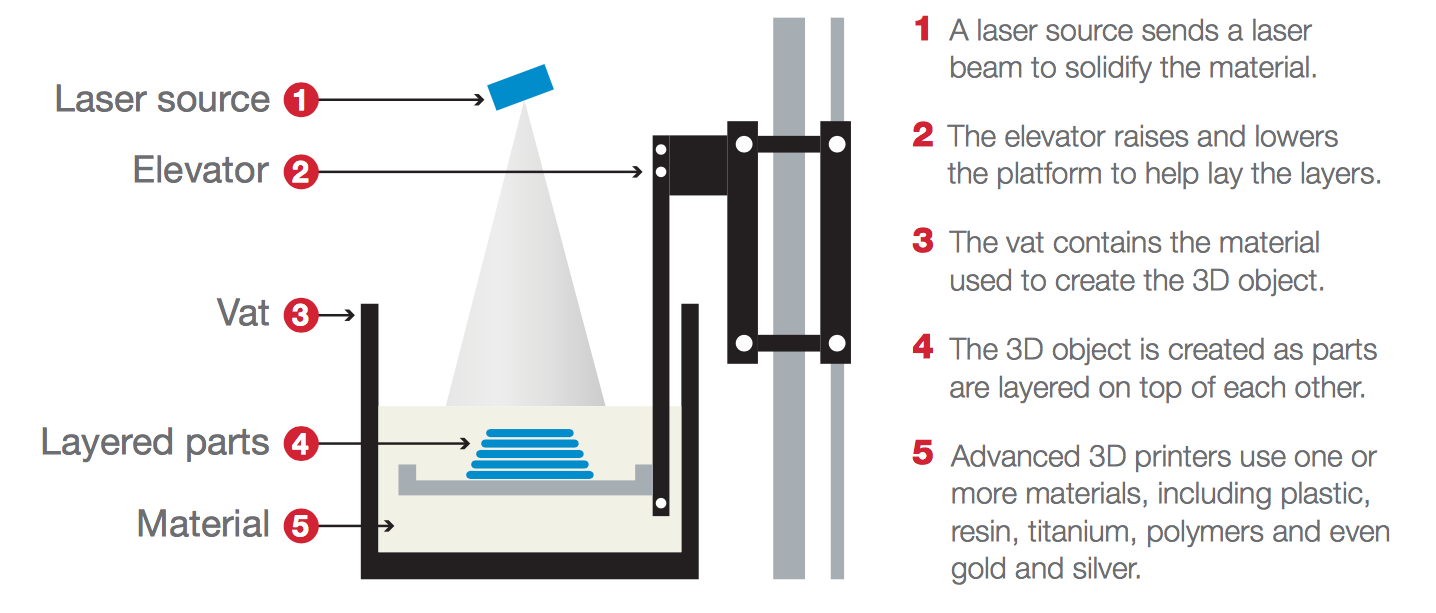 Laser source 1

Elevator 2

Vat 3

Layered parts 4

Material 5

1 A laser source sends a laser beam to solidify the material.

2 The elevator raises and lowers the platform to help lay the layers.

3 The vat contains the material used to create the 3D object.

4 The 3D object is created as parts are layered on top of each other.

5 Advanced 3D printers use one or more materials, including plastic, resin, titanium, polymers and even gold and silver.